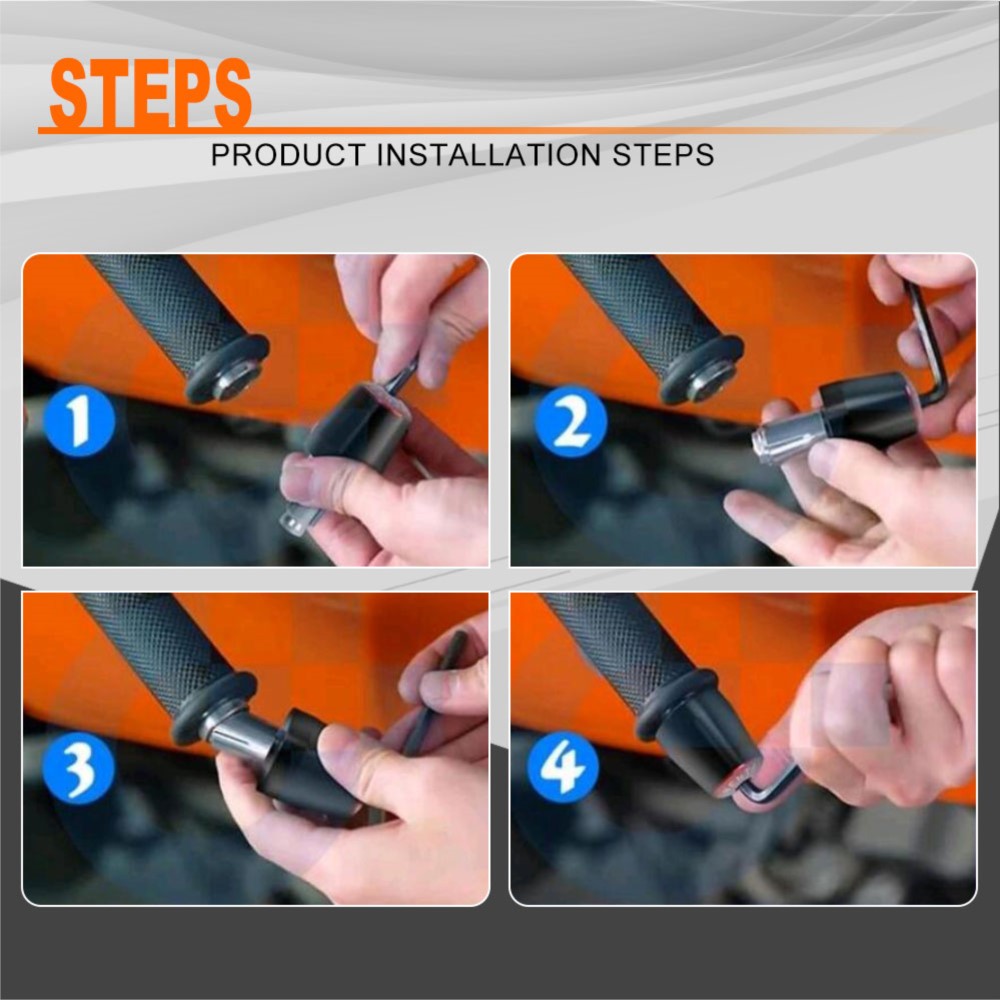 STEPS
PRODUCT INSTALLATION STEPS

1

2

3

4